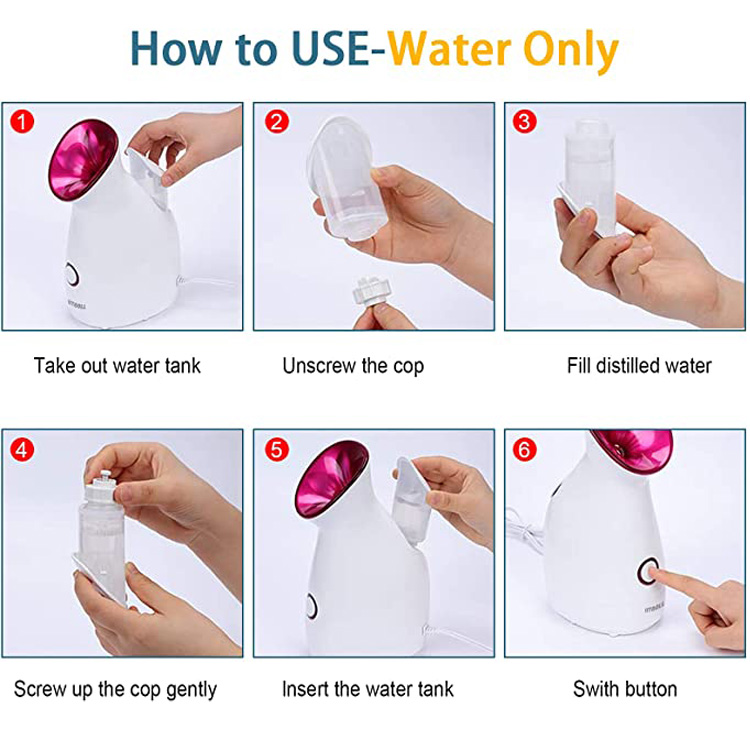 How to USE-Water Only

1

Take out water tank

2

Unscrew the cop

3

Fill distilled water

4

Screw up the cop gently

5

Insert the water tank

6

Swith button